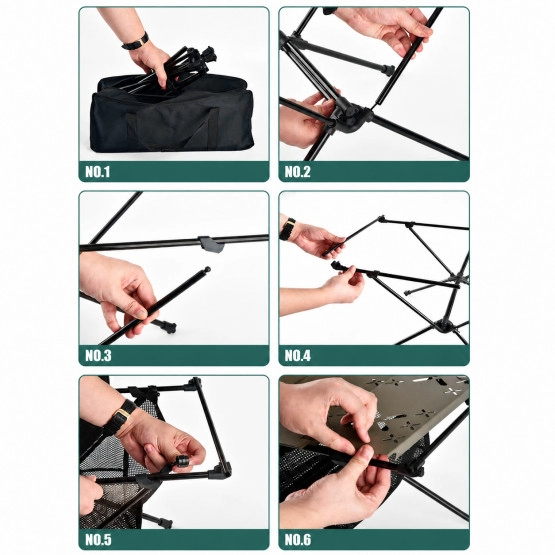 NO.1

NO.2

NO.3

NO.4

NO.5

NO.6