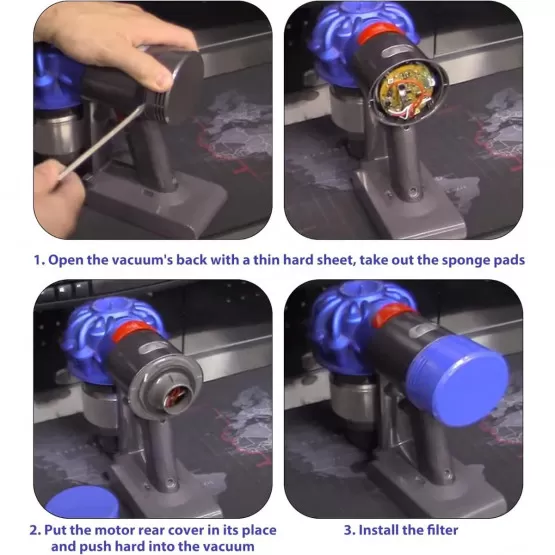 1. Open the vacuum's back with a thin hard sheet, take out the sponge pads

2. Put the motor rear cover in its place and push hard into the vacuum

3. Install the filter