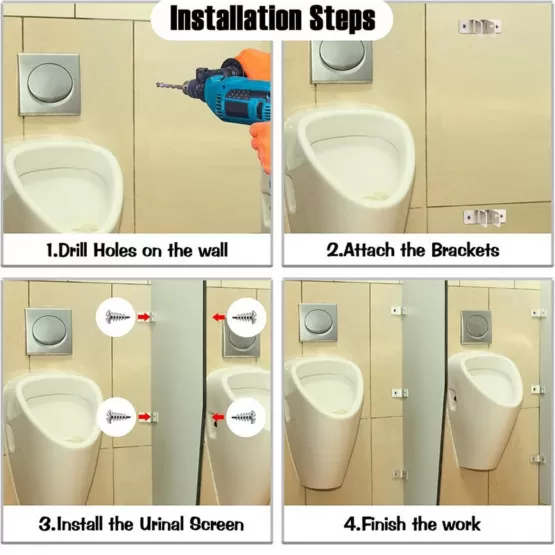 Installation Steps

1.Drill Holes on the wall

2.Attach the Brackets

3.Install the Urinal Screen

4.Finish the work