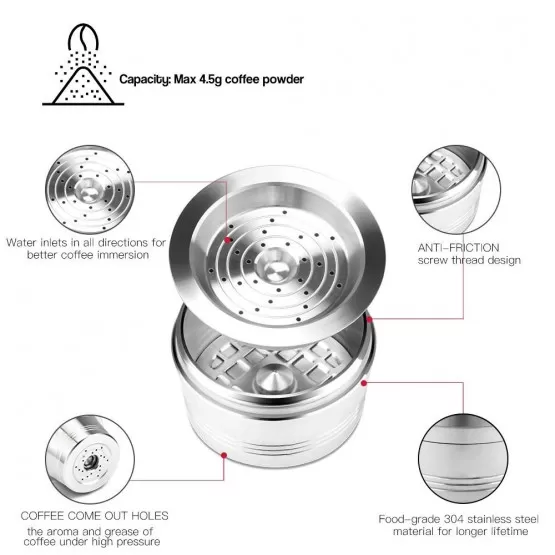 Capacity: Max 4.5g coffee powder

Water inlets in all directions for better coffee immersion

ANTI-FRICTION
screw thread design

COFFEE COME OUT HOLES
the aroma and grease of coffee under high pressure

Food-grade 304 stainless steel material for longer lifetime